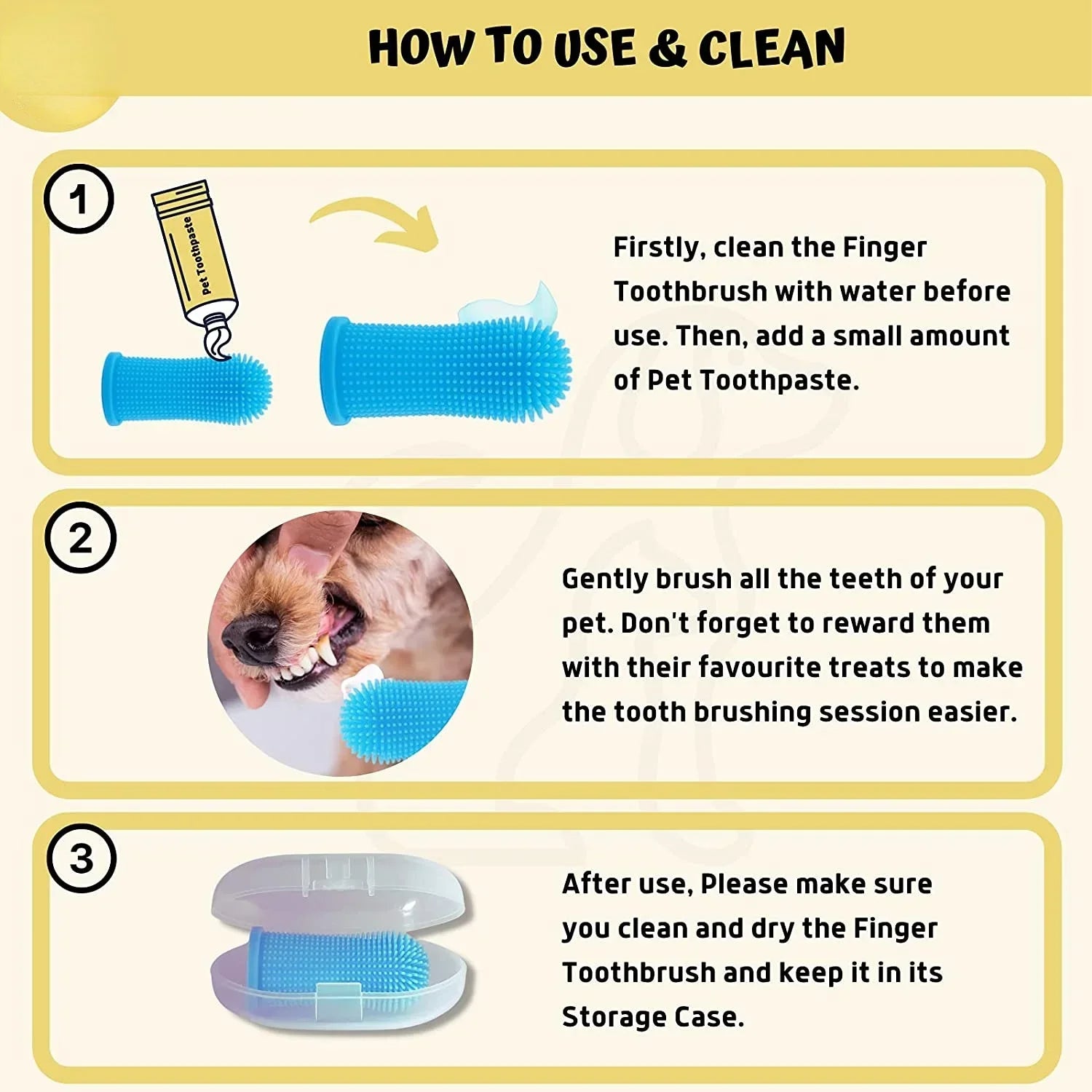 HOW TO USE & CLEAN

1

Pet Toothpaste

Firstly, clean the Finger Toothbrush with water before use. Then, add a small amount of Pet Toothpaste.

2

Gently brush all the teeth of your pet. Don't forget to reward them with their favourite treats to make the tooth brushing session easier.

3

After use, Please make sure you clean and dry the Finger Toothbrush and keep it in its Storage Case.